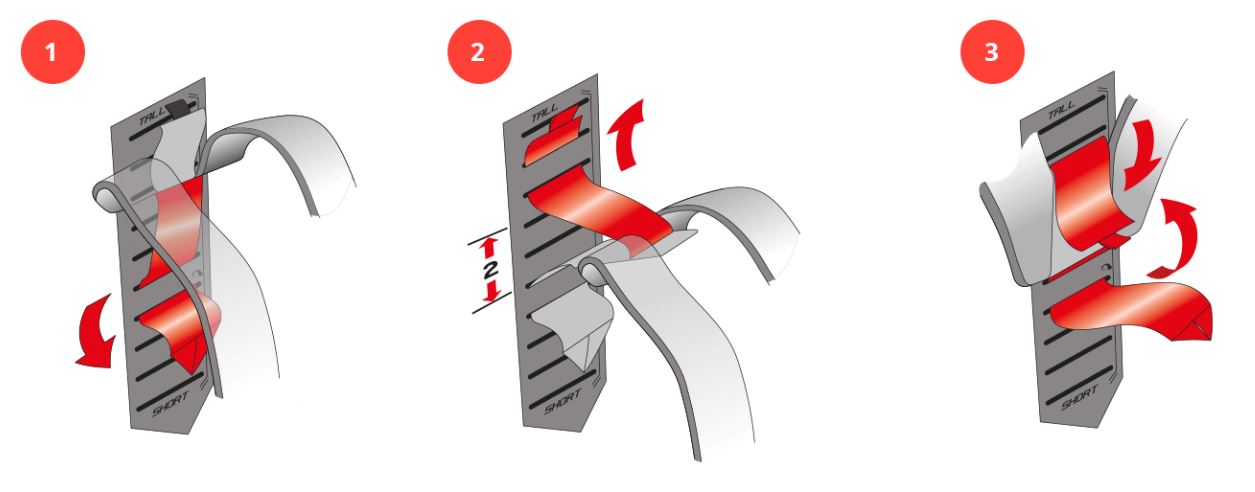 1

TALL

SHORT

2

TALL

2

SHORT

3

TALL

SHORT